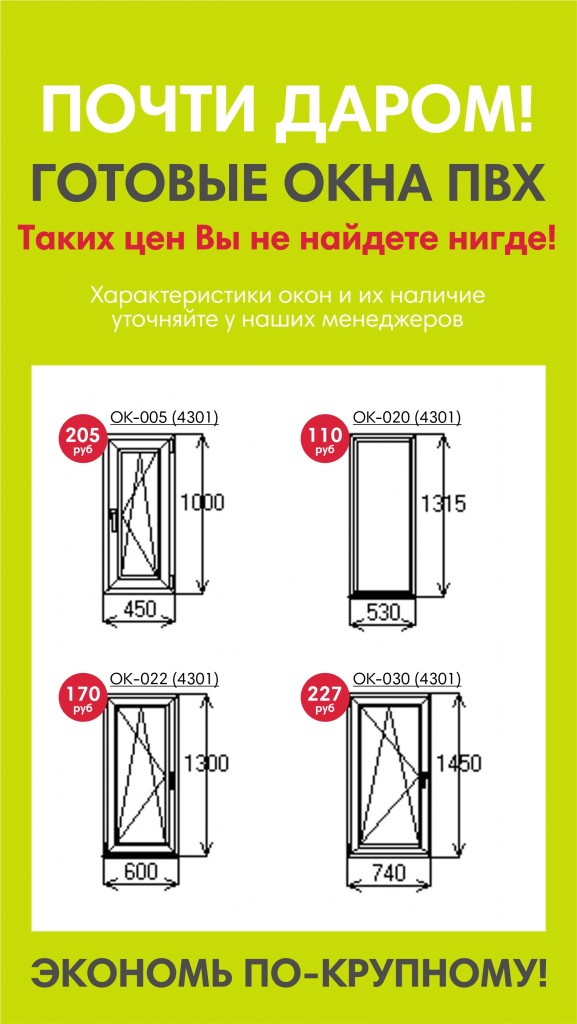 ПОЧТИ ДАРОМ!
ГОТОВЫЕ ОКНА ПВХ
Таких цен Вы не найдете нигде!

Характеристики окон и их наличие уточняйте у наших менеджеров

205 руб
ОК-005 (4301)
1000
450

110 руб
ОК-020 (4301)
1315
530

170 руб
ОК-022 (4301)
1300
600

227 руб
ОК-030 (4301)
1450
740

ЭКОНОМЬ ПО-КРУПНОМУ!